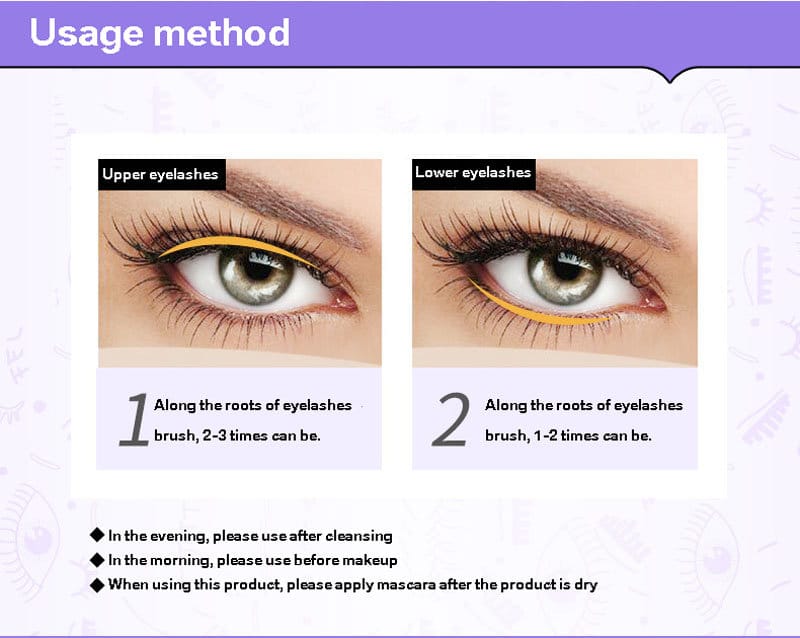 Usage method

Upper eyelashes

1 Along the roots of eyelashes brush, 2-3 times can be.

Lower eyelashes

2 Along the roots of eyelashes brush, 1-2 times can be.

◆ In the evening, please use after cleansing
◆ In the morning, please use before makeup
◆ When using this product, please apply mascara after the product is dry