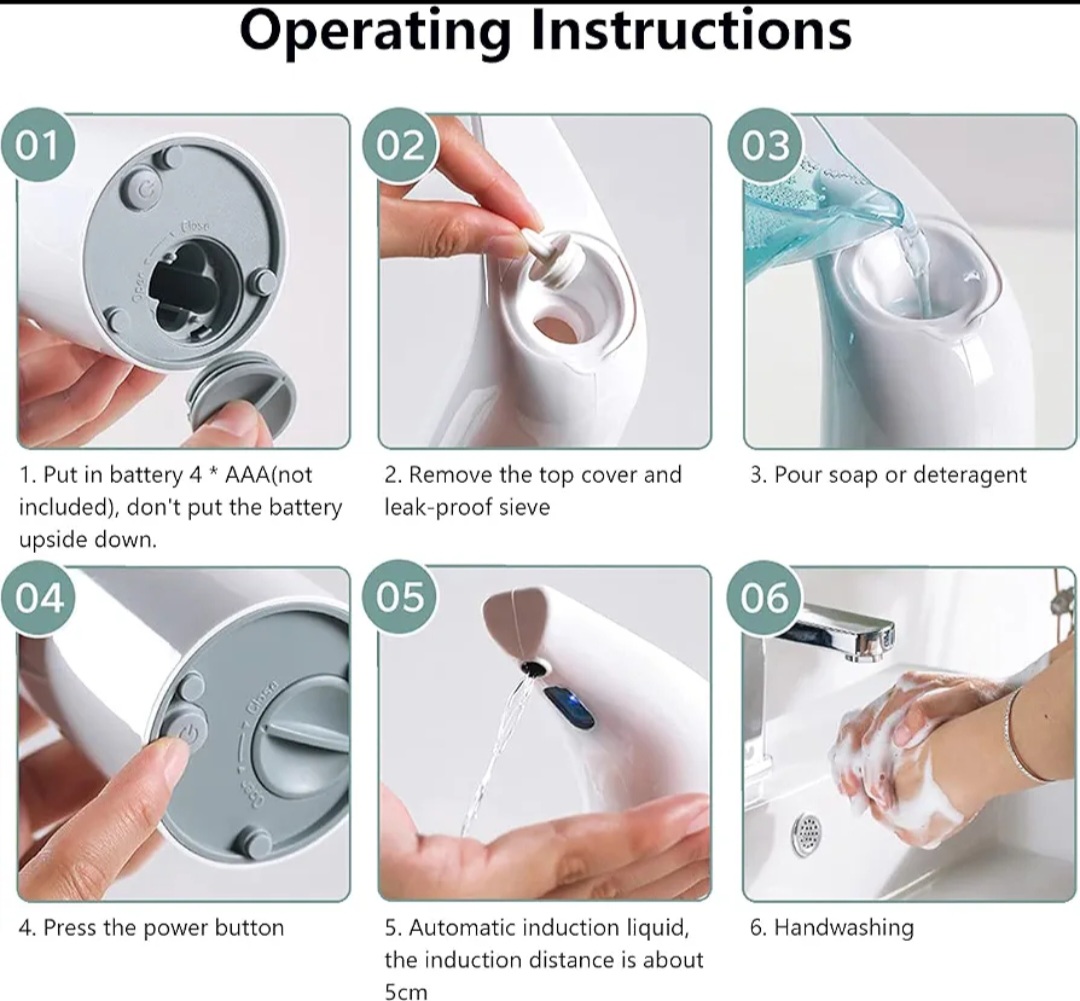 Operating Instructions

01

Close

Open

1. Put in battery 4 * AAA(not included), don't put the battery upside down.

02

2. Remove the top cover and leak-proof sieve

03

3. Pour soap or deteragent

04

Close

Open

4. Press the power button

05

5. Automatic induction liquid, the induction distance is about 5cm

06

6. Handwashing