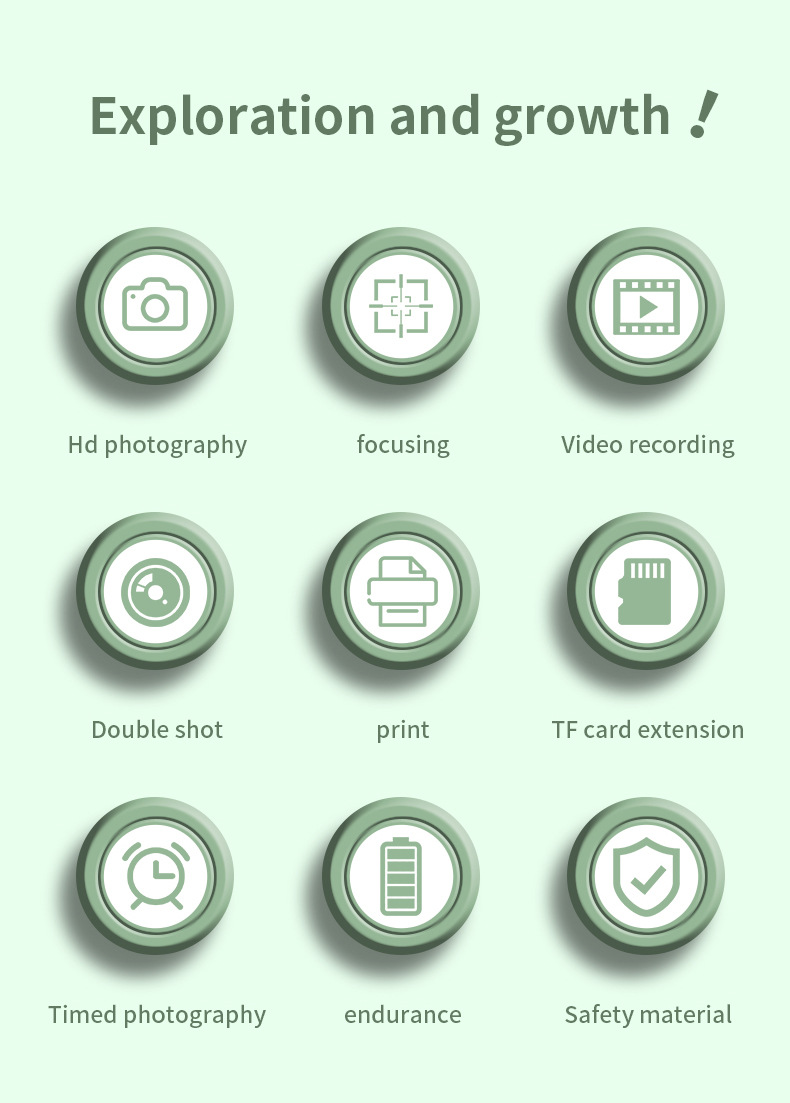 Exploration and growth !

Hd photography

focusing

Video recording

Double shot

print

TF card extension

Timed photography

endurance

Safety material