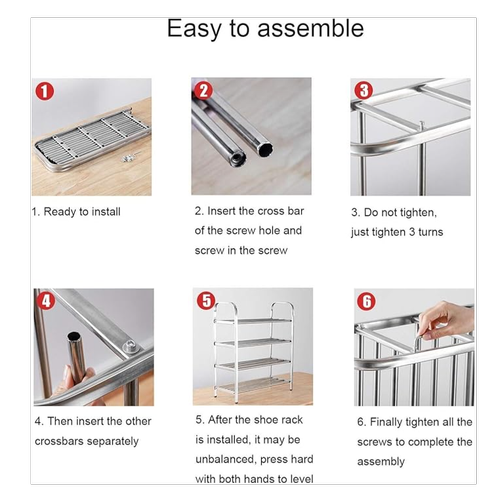 Easy to assemble

1

1. Ready to install

2

2. Insert the cross bar of the screw hole and screw in the screw

3

3. Do not tighten, just tighten 3 turns

4

4. Then insert the other crossbars separately

5

5. After the shoe rack is installed, it may be unbalanced, press hard with both hands to level

6

6. Finally tighten all the screws to complete the assembly