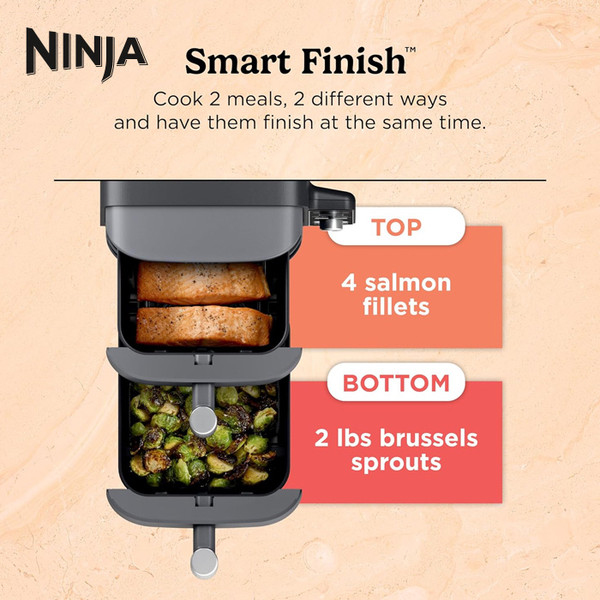 NINJA

Smart Finish™

Cook 2 meals, 2 different ways and have them finish at the same time.

TOP

4 salmon fillets

BOTTOM

2 lbs brussels sprouts