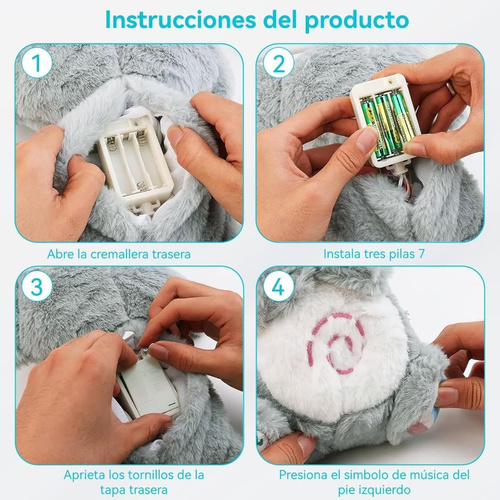 Instrucciones del producto

1

Abre la cremallera trasera

2

Instala tres pilas 7

3

Aprieta los tornillos de la tapa trasera

4

Presiona el simbolo de música del pie izquierdo