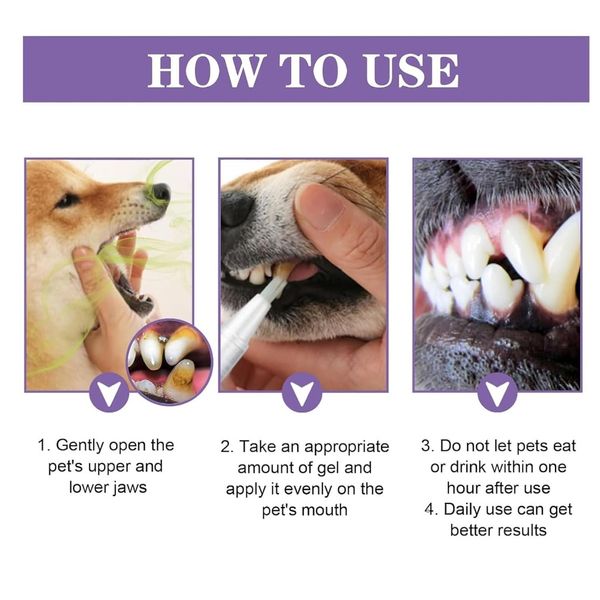 HOW TO USE

1. Gently open the pet's upper and lower jaws

2. Take an appropriate amount of gel and apply it evenly on the pet's mouth

3. Do not let pets eat or drink within one hour after use
4. Daily use can get better results