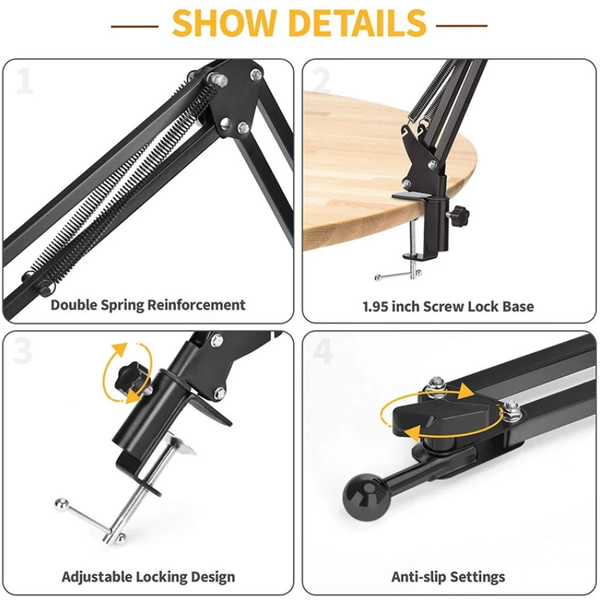 SHOW DETAILS

1

Double Spring Reinforcement

2

1.95 inch Screw Lock Base

3

Adjustable Locking Design

4

Anti-slip Settings