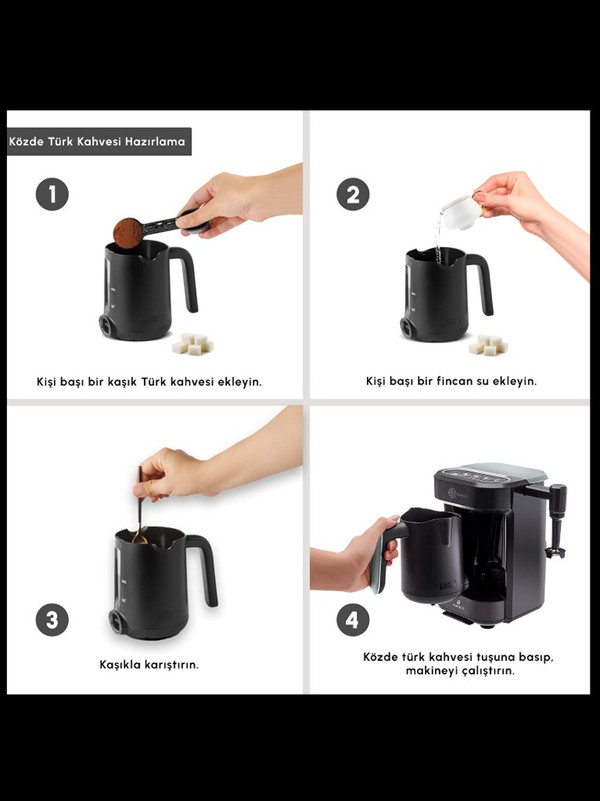 Közde Türk Kahvesi Hazırlama

1

Kişi başı bir kaşık Türk kahvesi ekleyin.

2

Kişi başı bir fincan su ekleyin.

3

Kaşıkla karıştırın.

4

Közde türk kahvesi tuşuna basıp, makineyi çalıştırın.