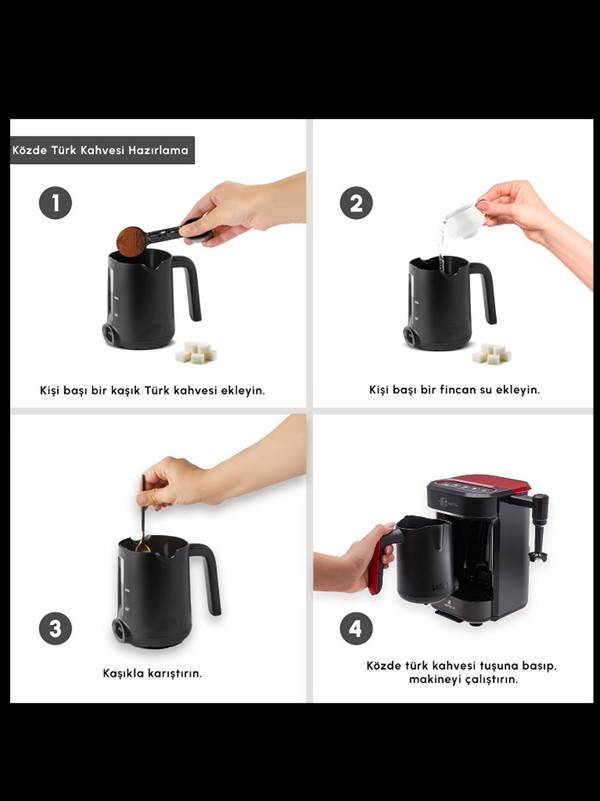 Közde Türk Kahvesi Hazırlama

1

Kişi başı bir kaşık Türk kahvesi ekleyin.

2

Kişi başı bir fincan su ekleyin.

3

Kaşıkla karıştırın.

4

Közde türk kahvesi tuşuna basıp, makineyi çalıştırın.