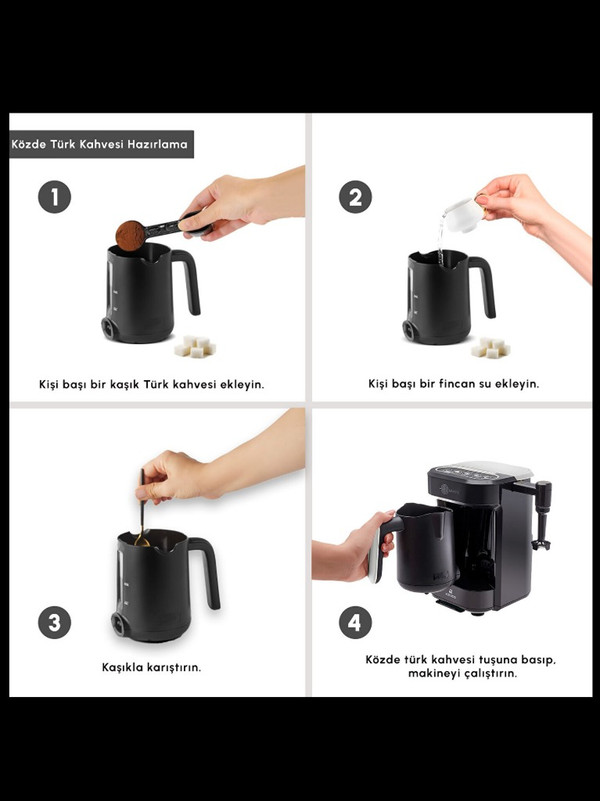 Közde Türk Kahvesi Hazırlama

1

Kişi başı bir kaşık Türk kahvesi ekleyin.

2

Kişi başı bir fincan su ekleyin.

3

Kaşıkla karıştırın.

4

Közde türk kahvesi tuşuna basıp, makineyi çalıştırın.