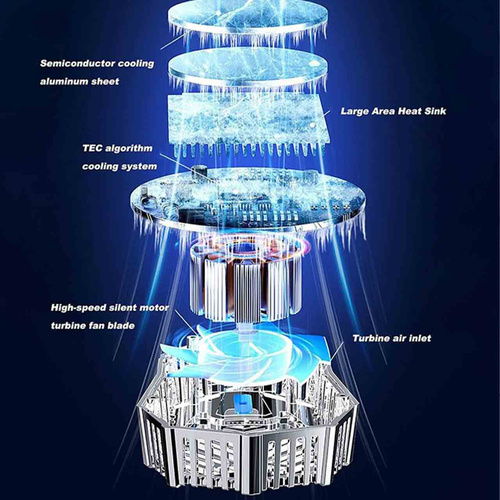 Semiconductor cooling aluminum sheet

Large Area Heat Sink

TEC algorithm cooling system

High-speed silent motor turbine fan blade

Turbine air inlet