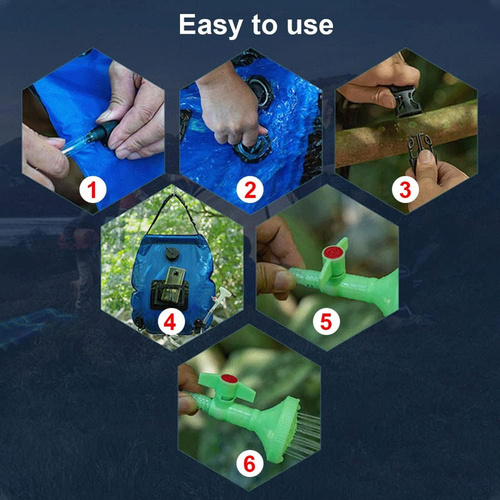 Easy to use

1

2

3

4

5

6