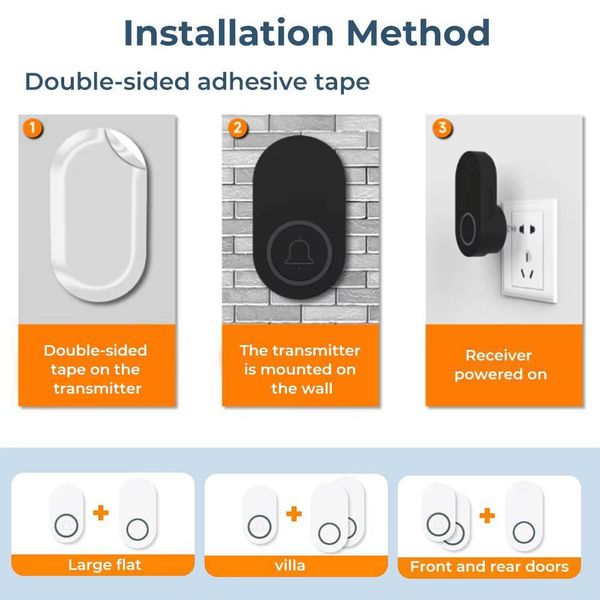 Installation Method

Double-sided adhesive tape

1

Double-sided tape on the transmitter

2

The transmitter is mounted on the wall

3

Receiver powered on

+

Large flat

+

villa

+

Front and rear doors