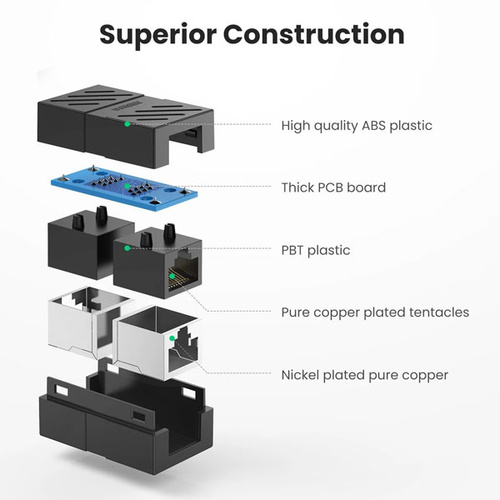 Superior Construction

High quality ABS plastic

Thick PCB board

PBT plastic

Pure copper plated tentacles

Nickel plated pure copper