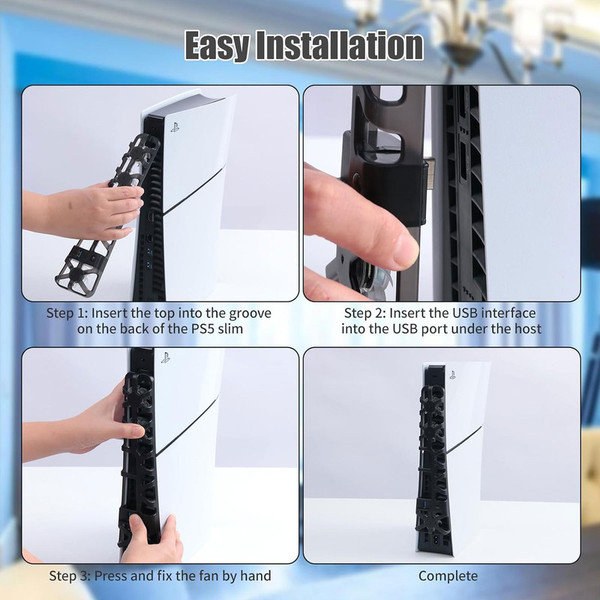 Easy Installation

Step 1: Insert the top into the groove on the back of the PS5 slim

Step 2: Insert the USB interface into the USB port under the host

Step 3: Press and fix the fan by hand

Complete