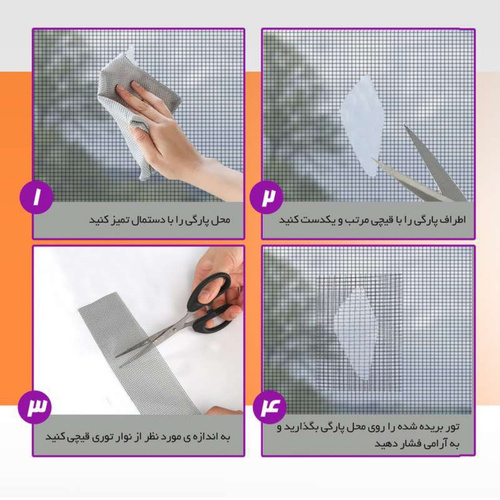 ۱
محل پارگی را با دستمال تمیز کنید

۲
اطراف پارگی را با قیچی مرتب و یکدست کنید

۳
به اندازه ی مورد نظر از نوار توری قیچی کنید

۴
تور بریده شده را روی محل پارگی بگذارید و به آرامی فشار دهید