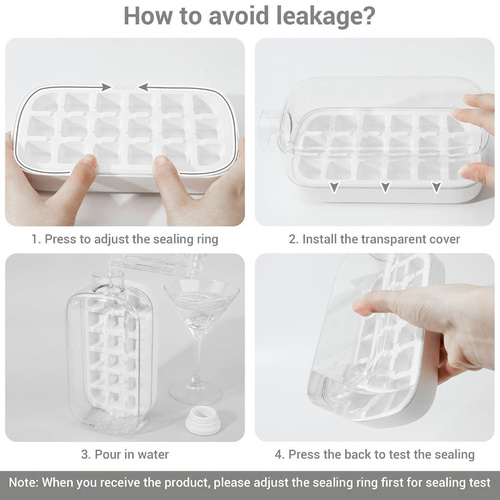 How to avoid leakage?

1. Press to adjust the sealing ring

2. Install the transparent cover

3. Pour in water

4. Press the back to test the sealing

Note: When you receive the product, please adjust the sealing ring first for sealing test