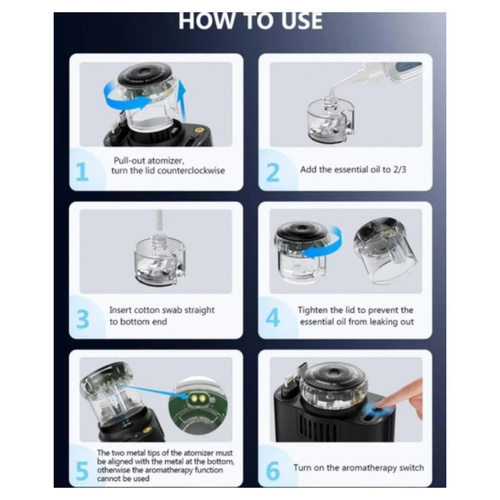 HOW TO USE

1
Pull-out atomizer, turn the lid counterclockwise

2
Add the essential oil to 2/3

3
Insert cotton swab straight to bottom end

4
Tighten the lid to prevent the essential oil from leaking out

5
The two metal tips of the atomizer must be aligned with the metal at the bottom, otherwise the aromatherapy function cannot be used

6
Turn on the aromatherapy switch