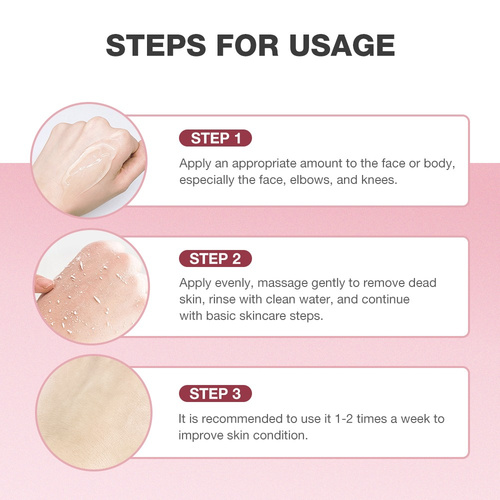 STEPS FOR USAGE

STEP 1

Apply an appropriate amount to the face or body, especially the face, elbows, and knees.

STEP 2

Apply evenly, massage gently to remove dead skin, rinse with clean water, and continue with basic skincare steps.

STEP 3

It is recommended to use it 1-2 times a week to improve skin condition.