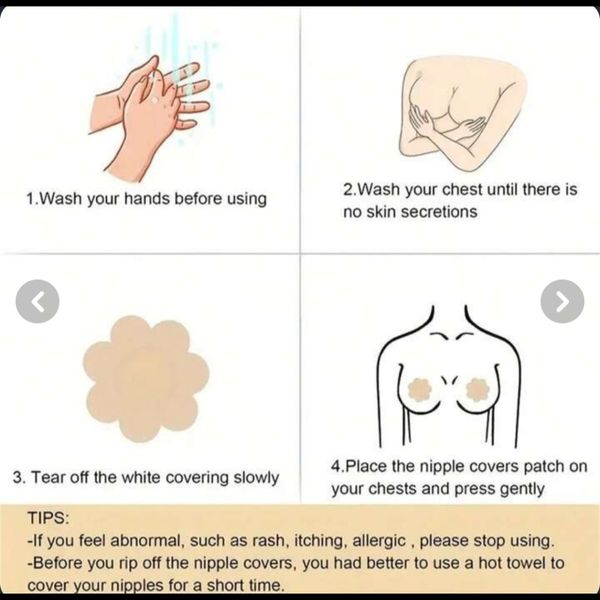 1.Wash your hands before using

2.Wash your chest until there is no skin secretions

3. Tear off the white covering slowly

4.Place the nipple covers patch on your chests and press gently

TIPS:
-If you feel abnormal, such as rash, itching, allergic , please stop using.
-Before you rip off the nipple covers, you had better to use a hot towel to cover your nipples for a short time.