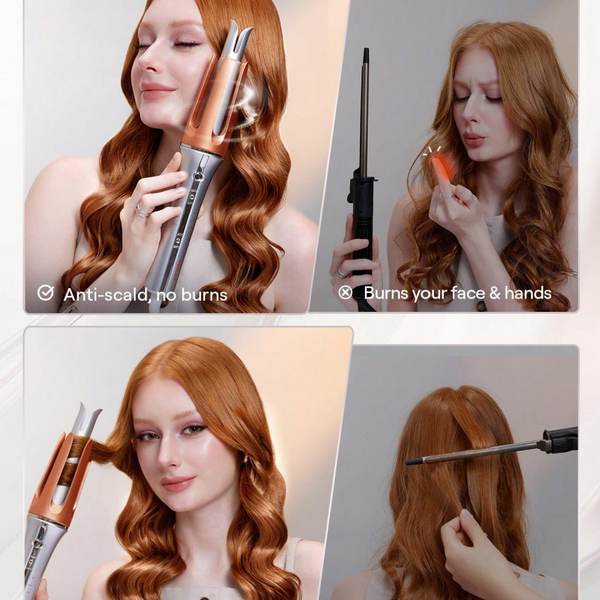 Anti-scald, no burns

Burns your face & hands