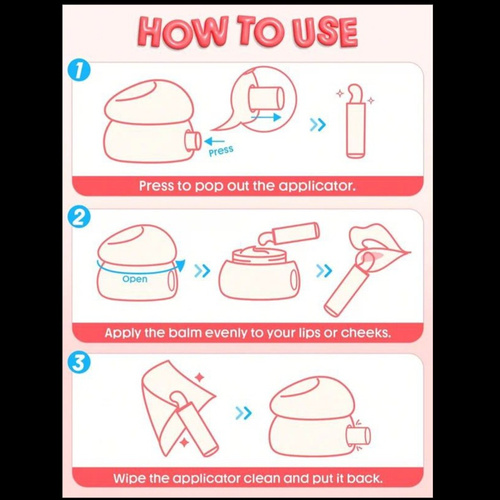 HOW TO USE

1

Press

Press to pop out the applicator.

2

Open

Apply the balm evenly to your lips or cheeks.

3

Wipe the applicator clean and put it back.