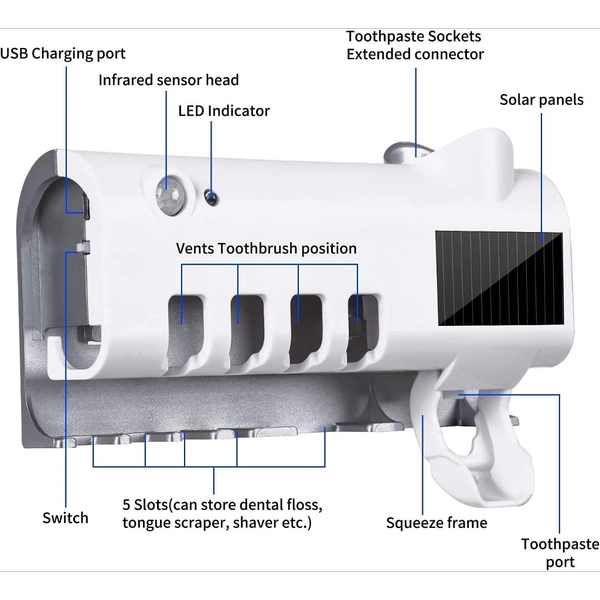 USB Charging port

Infrared sensor head

LED Indicator

Toothpaste Sockets
Extended connector

Solar panels

Vents Toothbrush position

Switch

5 Slots(can store dental floss, tongue scraper, shaver etc.)

Squeeze frame

Toothpaste port