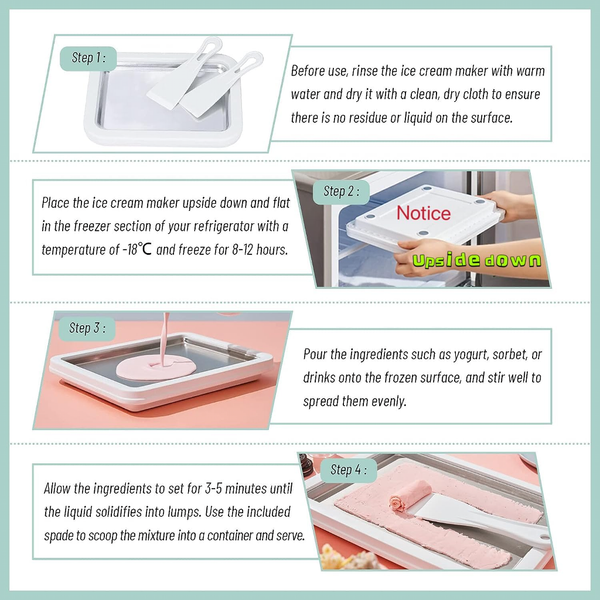 Step 1 :

Before use, rinse the ice cream maker with warm water and dry it with a clean, dry cloth to ensure there is no residue or liquid on the surface.

Place the ice cream maker upside down and flat in the freezer section of your refrigerator with a temperature of -18℃ and freeze for 8-12 hours.

Step 2 :

Notice

Upside down

Step 3 :

Pour the ingredients such as yogurt, sorbet, or drinks onto the frozen surface, and stir well to spread them evenly.

Allow the ingredients to set for 3-5 minutes until the liquid solidifies into lumps. Use the included spade to scoop the mixture into a container and serve.

Step 4 :