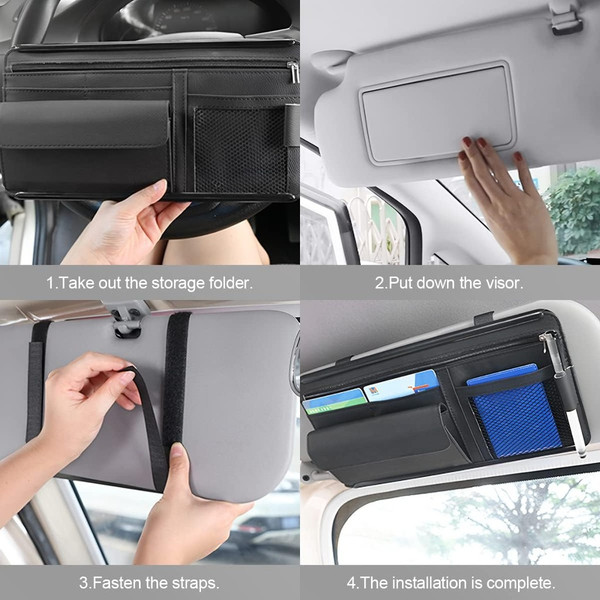 1.Take out the storage folder.

2.Put down the visor.

3.Fasten the straps.

4.The installation is complete.