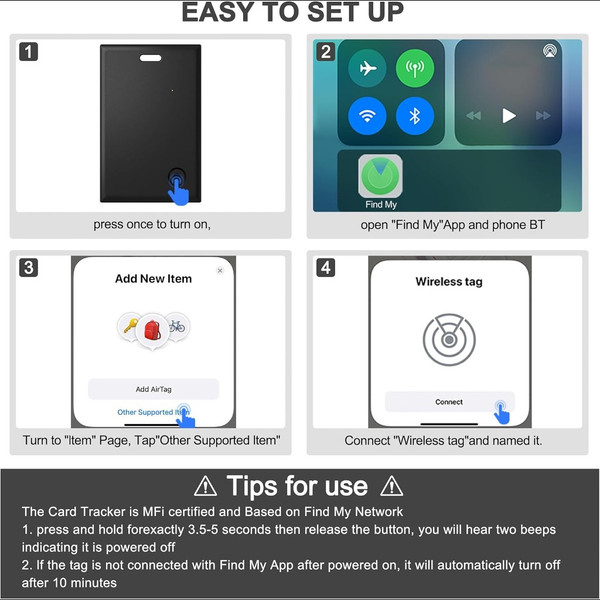 EASY TO SET UP

1

press once to turn on,

2

Find My

open "Find My"App and phone BT

3

Add New Item

Add AirTag

Other Supported Item

Turn to "Item" Page, Tap"Other Supported Item"

4

Wireless tag

Connect

Connect "Wireless tag"and named it.

⚠ Tips for use ⚠

The Card Tracker is MFi certified and Based on Find My Network

1. press and hold forexactly 3.5-5 seconds then release the button, you will hear two beeps indicating it is powered off

2. If the tag is not connected with Find My App after powered on, it will automatically turn off after 10 minutes