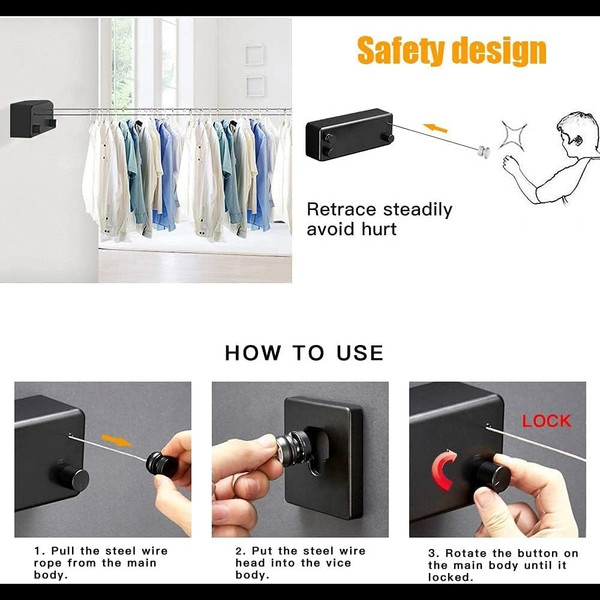 Safety design

Retrace steadily
avoid hurt

HOW TO USE

LOCK

1. Pull the steel wire rope from the main body.

2. Put the steel wire head into the vice body.

3. Rotate the button on the main body until it locked.