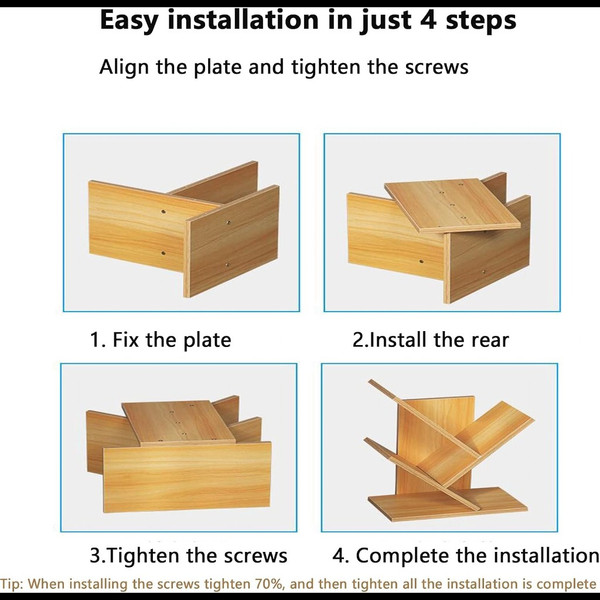 Easy installation in just 4 steps

Align the plate and tighten the screws

1. Fix the plate

2.Install the rear

3.Tighten the screws

4. Complete the installation

Tip: When installing the screws tighten 70%, and then tighten all the installation is complete