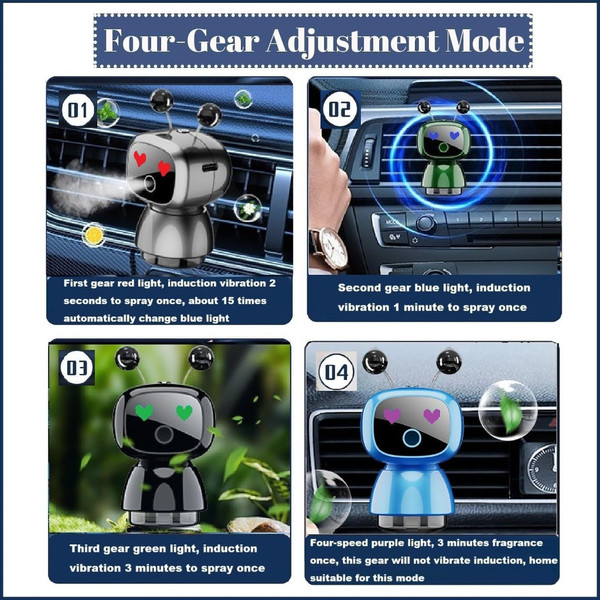 Four-Gear Adjustment Mode

01

First gear red light, induction vibration 2 seconds to spray once, about 15 times automatically change blue light

02

Second gear blue light, induction vibration 1 minute to spray once

03

Third gear green light, induction vibration 3 minutes to spray once

04

Four-speed purple light, 3 minutes fragrance once, this gear will not vibrate induction, home suitable for this mode