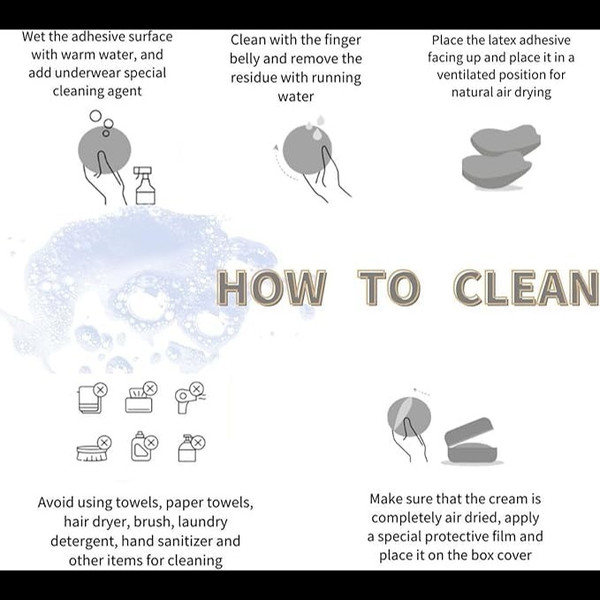 Wet the adhesive surface with warm water, and add underwear special cleaning agent

Clean with the finger belly and remove the residue with running water

Place the latex adhesive facing up and place it in a ventilated position for natural air drying

HOW TO CLEAN

Avoid using towels, paper towels, hair dryer, brush, laundry detergent, hand sanitizer and other items for cleaning

Make sure that the cream is completely air dried, apply a special protective film and place it on the box cover