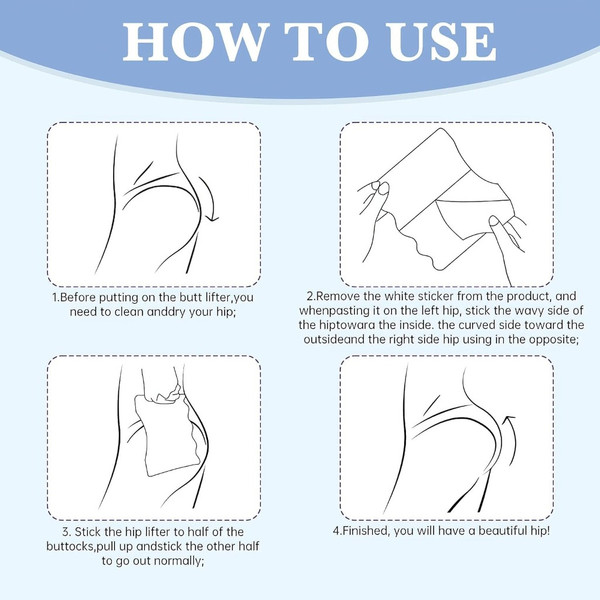 HOW TO USE

1.Before putting on the butt lifter,you need to clean anddry your hip;

2.Remove the white sticker from the product, and whenpasting it on the left hip, stick the wavy side of the hiptowara the inside. the curved side toward the outsideand the right side hip using in the opposite;

3. Stick the hip lifter to half of the buttocks,pull up andstick the other half to go out normally;

4.Finished, you will have a beautiful hip!