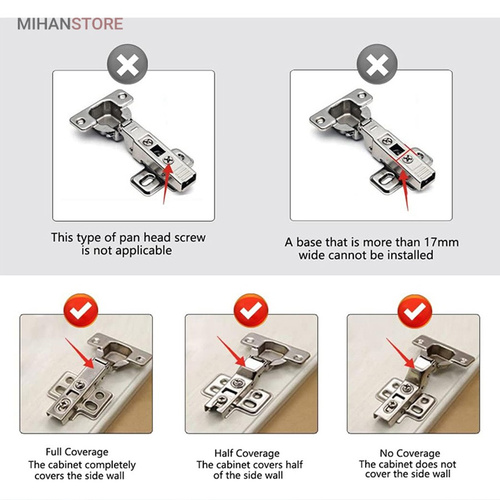 MIHANSTORE

This type of pan head screw is not applicable

A base that is more than 17mm wide cannot be installed

Full Coverage
The cabinet completely covers the side wall

Half Coverage
The cabinet covers half of the side wall

No Coverage
The cabinet does not cover the side wall