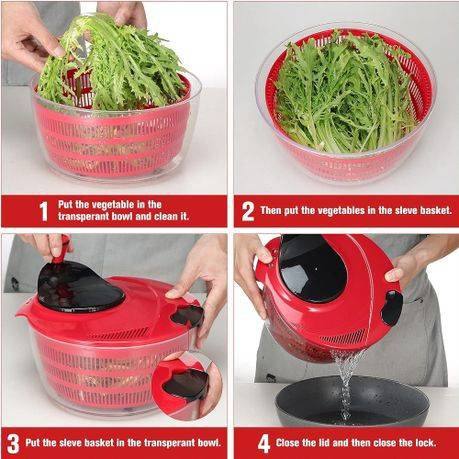 1 Put the vegetable in the transperant bowl and clean it.

2 Then put the vegetables in the sleve basket.

3 Put the sleve basket in the transperant bowl.

4 Close the lid and then close the lock.