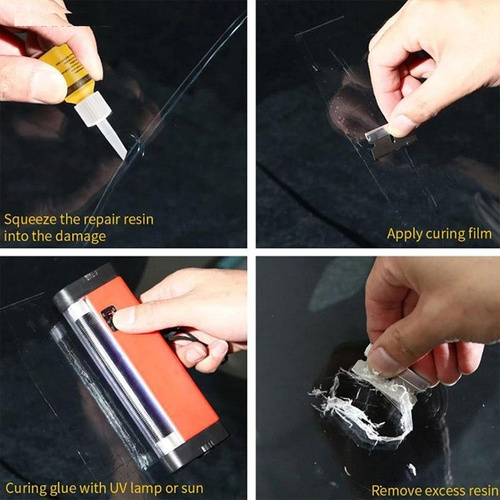 Squeeze the repair resin into the damage

Apply curing film

Curing glue with UV lamp or sun

Remove excess resin