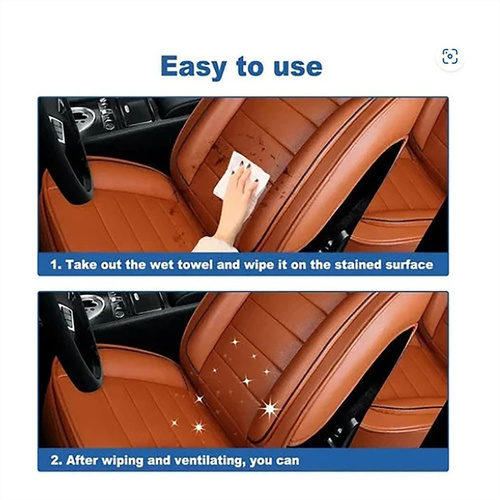 Easy to use

1. Take out the wet towel and wipe it on the stained surface

2. After wiping and ventilating, you can