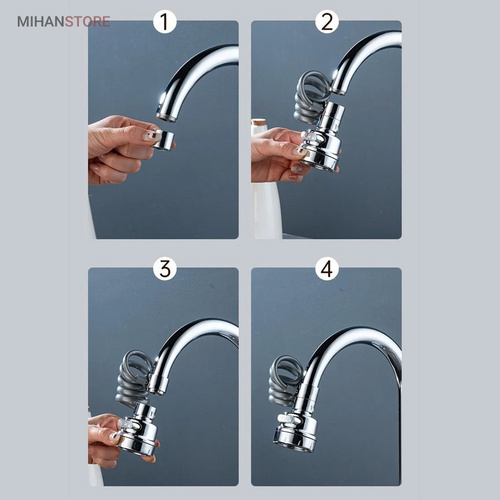 MIHANSTORE

1

2

3

4