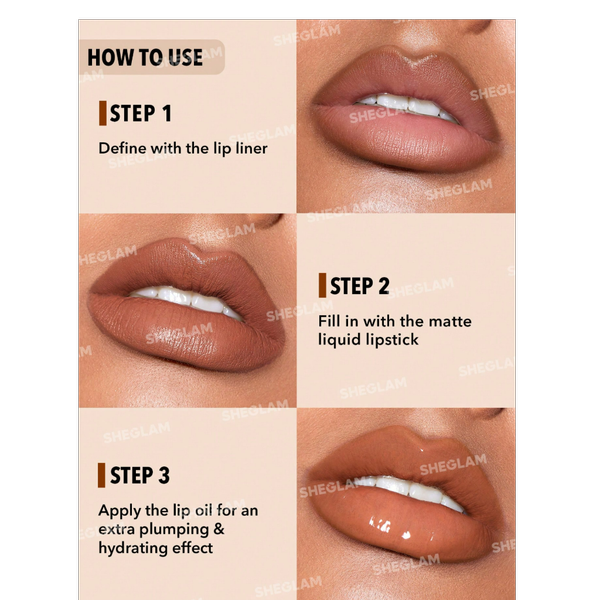 HOW TO USE

STEP 1

Define with the lip liner

STEP 2

Fill in with the matte liquid lipstick

STEP 3

Apply the lip oil for an extra plumping & hydrating effect

SHEGLAM