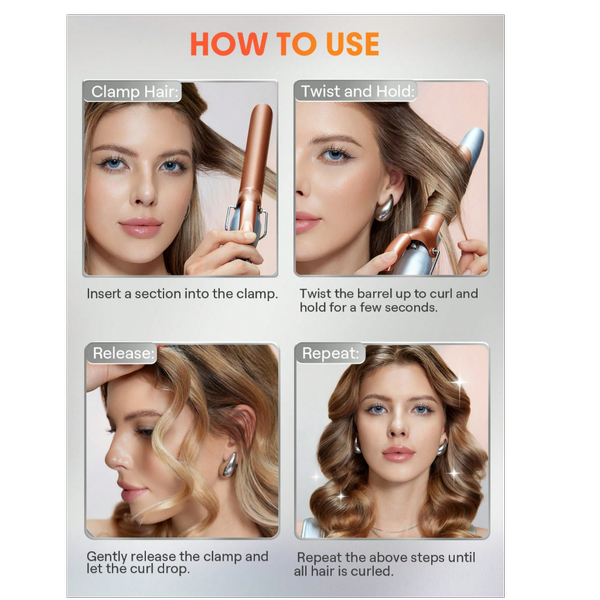 HOW TO USE

Clamp Hair:

Insert a section into the clamp.

Twist and Hold:

Twist the barrel up to curl and hold for a few seconds.

Release:

Gently release the clamp and let the curl drop.

Repeat:

Repeat the above steps until all hair is curled.