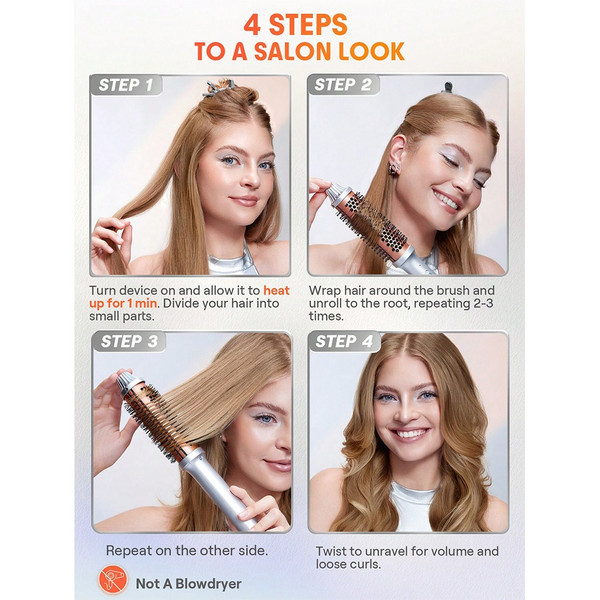 4 STEPS
TO A SALON LOOK

STEP 1

Turn device on and allow it to heat up for 1 min. Divide your hair into small parts.

STEP 2

Wrap hair around the brush and unroll to the root, repeating 2-3 times.

STEP 3

Repeat on the other side.

STEP 4

Twist to unravel for volume and loose curls.

Not A Blowdryer