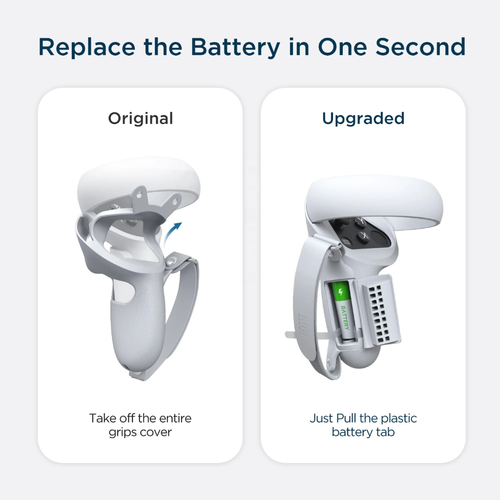 Replace the Battery in One Second

Original

Take off the entire grips cover

Upgraded

BATTERY

Just Pull the plastic battery tab