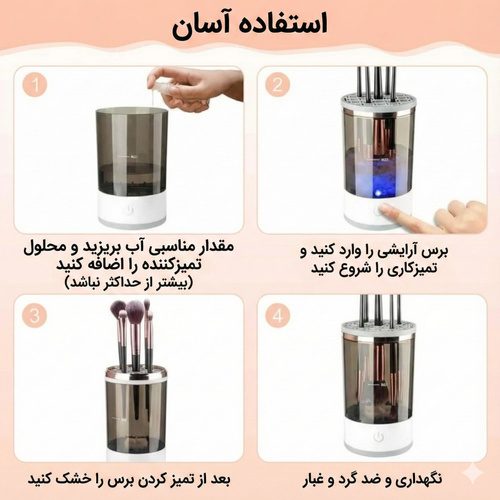 استفاده آسان

1

مقدار مناسبی آب بریزید و محلول تمیزکننده را اضافه کنید
(بیشتر از حداکثر نباشد)

2

برس آرایشی را وارد کنید و تمیزکاری را شروع کنید

3

بعد از تمیز کردن برس را خشک کنید

4

نگهداری و ضد گرد و غبار