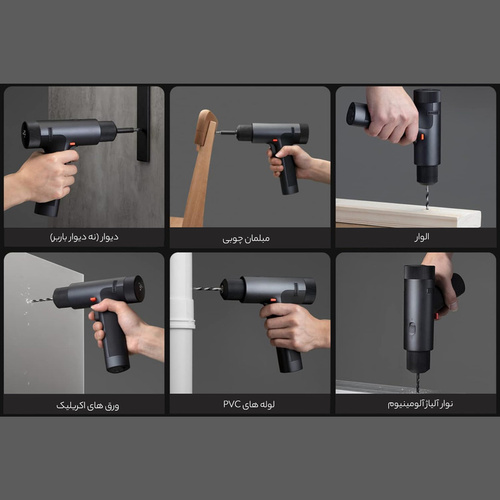 الوار

مبلمان چوبی

دیوار (نه دیوار باربر)

نوار آلیاژ آلومینیوم

لوله های PVC

ورق های اکریلیک