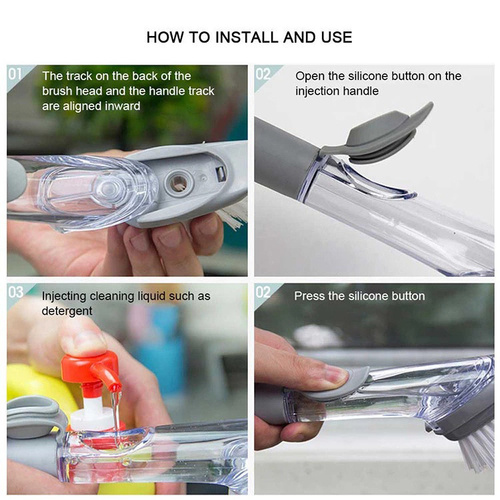 HOW TO INSTALL AND USE

01 The track on the back of the brush head and the handle track are aligned inward

02 Open the silicone button on the injection handle

03 Injecting cleaning liquid such as detergent

02 Press the silicone button