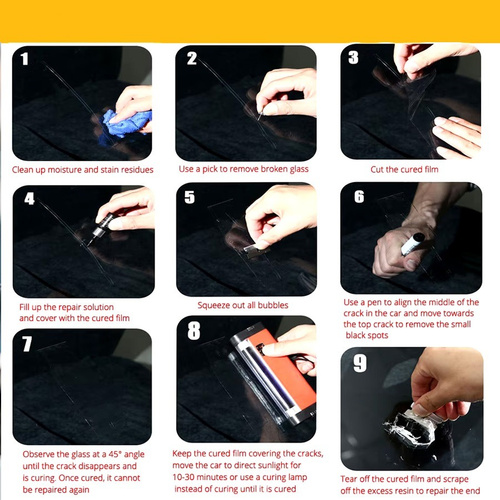 1

Clean up moisture and stain residues

2

Use a pick to remove broken glass

3

Cut the cured film

4

Fill up the repair solution and cover with the cured film

5

Squeeze out all bubbles

6

Use a pen to align the middle of the crack in the car and move towards the top crack to remove the small black spots

7

Observe the glass at a 45° angle until the crack disappears and is curing. Once cured, it cannot be repaired again

8

Keep the cured film covering the cracks, move the car to direct sunlight for 10-30 minutes or use a curing lamp instead of curing until it is cured

9

Tear off the cured film and scrape off the excess resin to repair the end