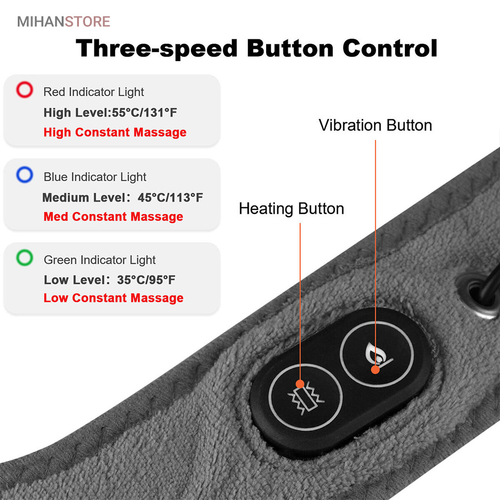 MIHANSTORE

Three-speed Button Control

Red Indicator Light
High Level:55°C/131°F
High Constant Massage

Blue Indicator Light
Medium Level: 45°C/113°F
Med Constant Massage

Green Indicator Light
Low Level: 35°C/95°F
Low Constant Massage

Vibration Button

Heating Button