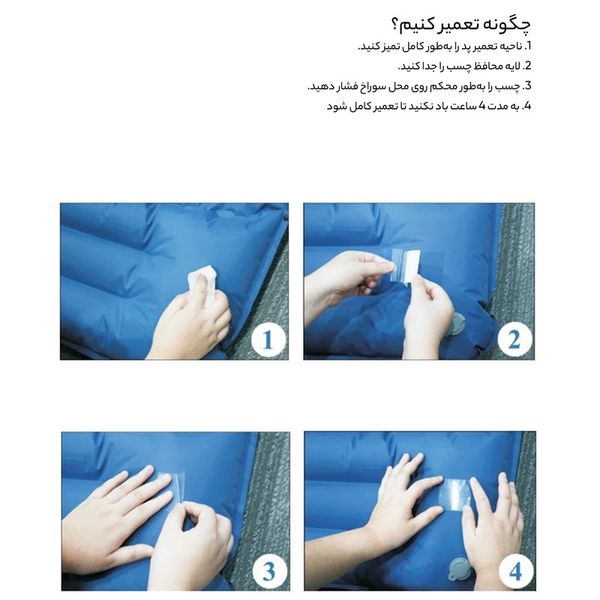 چگونه تعمیر کنیم؟

1. ناحیه تعمیر پد را به‌طور کامل تمیز کنید.

2. لایه محافظ چسب را جدا کنید.

3. چسب را به‌طور محکم روی محل سوراخ فشار دهید.

4. به مدت 4 ساعت باد نکنید تا تعمیر کامل شود

1

2

3

4