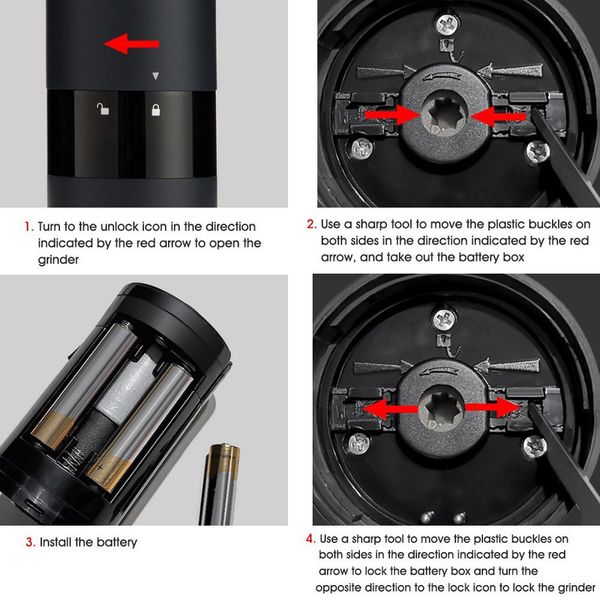 1. Turn to the unlock icon in the direction indicated by the red arrow to open the grinder

2. Use a sharp tool to move the plastic buckles on both sides in the direction indicated by the red arrow, and take out the battery box

3. Install the battery

4. Use a sharp tool to move the plastic buckles on both sides in the direction indicated by the red arrow to lock the battery box and turn the opposite direction to the lock icon to lock the grinder