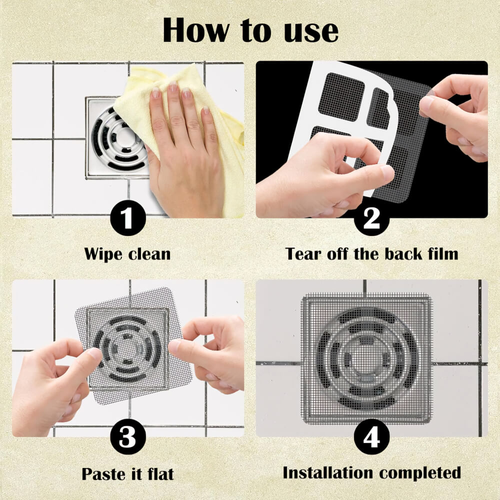 How to use

1

Wipe clean

2

Tear off the back film

3

Paste it flat

4

Installation completed