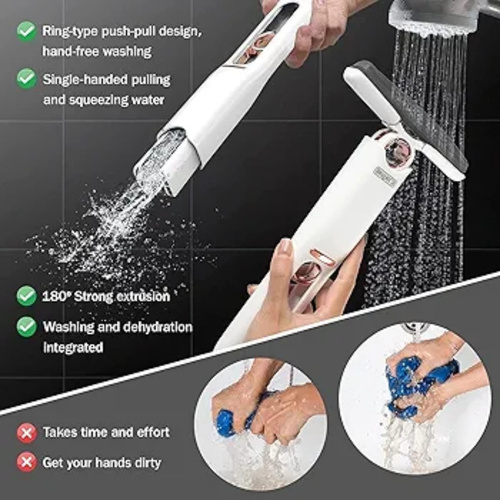 Ring-type push-pull design, hand-free washing

Single-handed pulling and squeezing water

180° Strong extrusion

Washing and dehydration integrated

Takes time and effort

Get your hands dirty